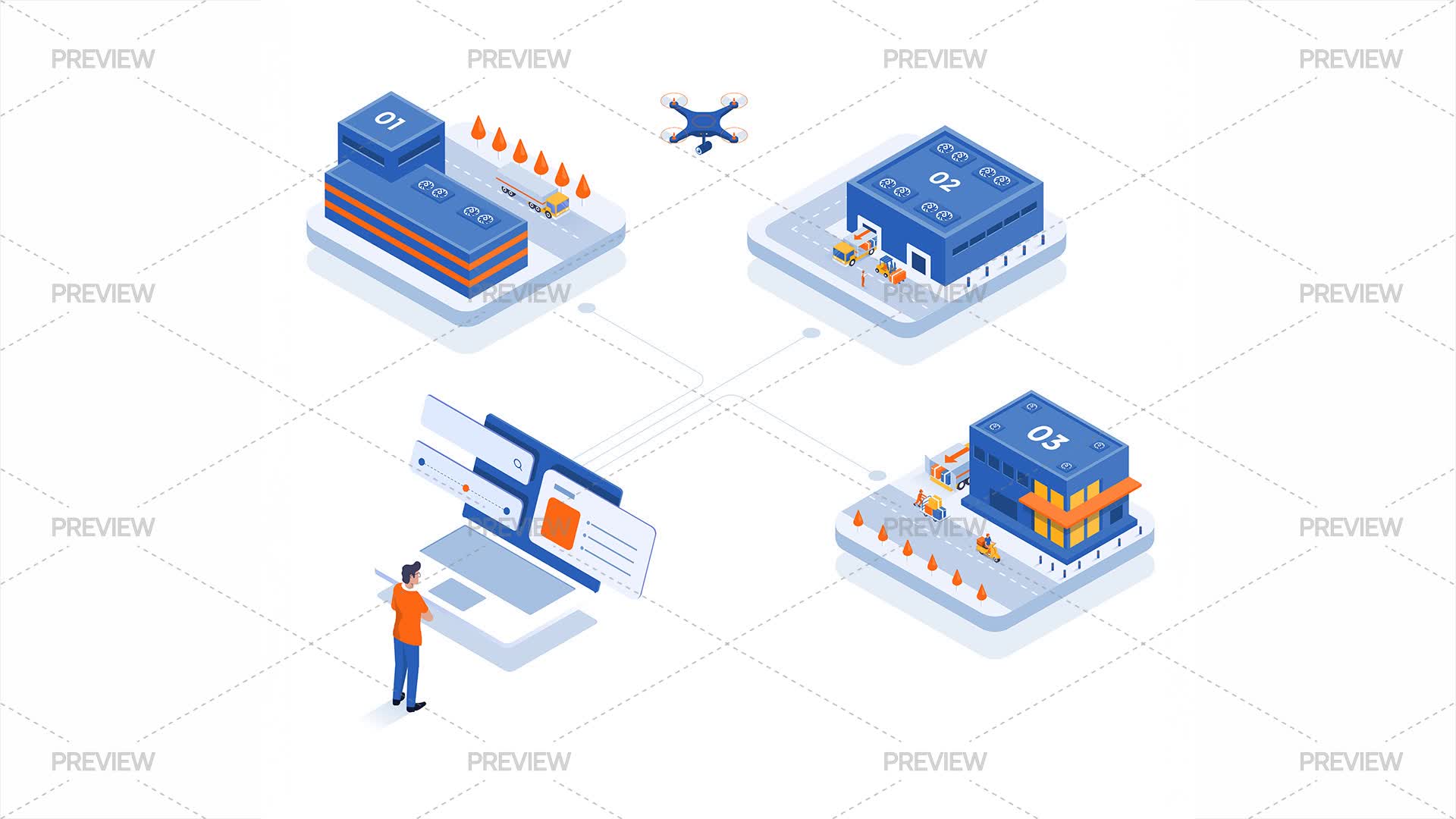 PREVIEW PREVIEW PREVIEW PREVIEW

01

02

PREVIEW PREVIEW PREVIEW PREVIEW

03

PREVIEW PREVIEW PREVIEW PREVIEW

PREVIEW PREVIEW PREVIEW PREVIEW